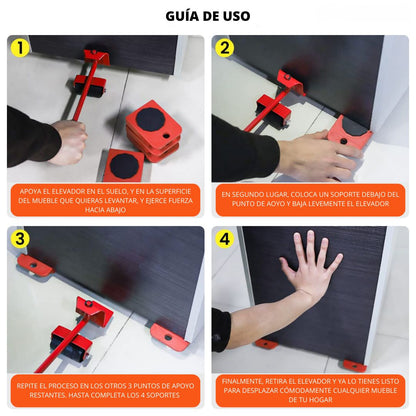 GUÍA DE USO

1

APOYA EL ELEVADOR EN EL SUELO, Y EN LA SUPERFICIE DEL MUEBLE QUE QUIERAS LEVANTAR, Y EJERCE FUERZA HACIA ABAJO

2

EN SEGUNDO LUGAR, COLOCA UN SOPORTE DEBAJO DEL PUNTO DE AOYO Y BAJA LEVEMENTE EL ELEVADOR

3

REPITE EL PROCESO EN LOS OTROS 3 PUNTOS DE APOYO RESTANTES, HASTA COMPLETA LOS 4 SOPORTES

4

FINALMENTE, RETIRA EL ELEVADOR Y YA LO TIENES LISTO PARA DESPLAZAR CÓMODAMENTE CUALQUIER MUEBLE DE TU HOGAR