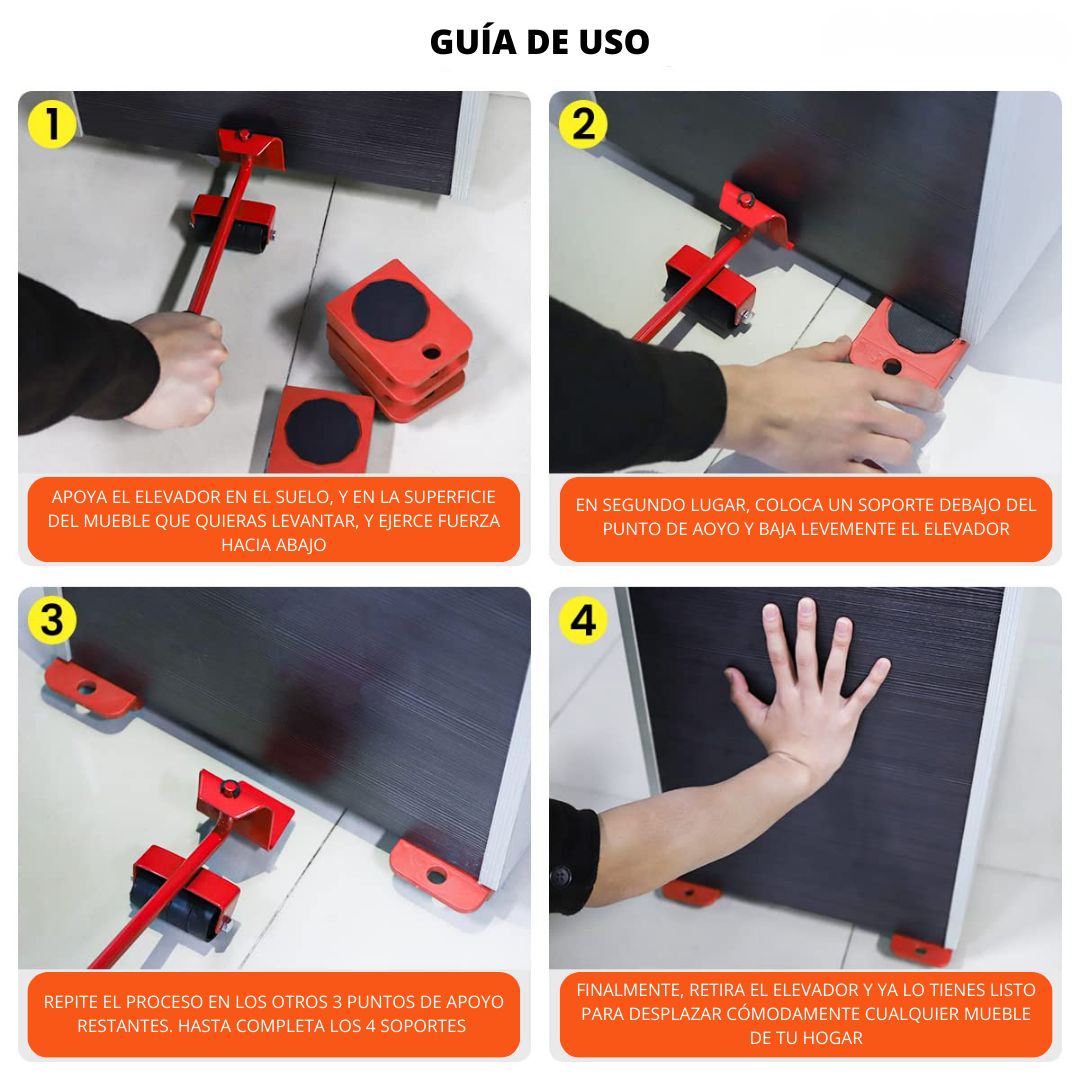 GUÍA DE USO

1

APOYA EL ELEVADOR EN EL SUELO, Y EN LA SUPERFICIE DEL MUEBLE QUE QUIERAS LEVANTAR, Y EJERCE FUERZA HACIA ABAJO

2

EN SEGUNDO LUGAR, COLOCA UN SOPORTE DEBAJO DEL PUNTO DE AOYO Y BAJA LEVEMENTE EL ELEVADOR

3

REPITE EL PROCESO EN LOS OTROS 3 PUNTOS DE APOYO RESTANTES. HASTA COMPLETA LOS 4 SOPORTES

4

FINALMENTE, RETIRA EL ELEVADOR Y YA LO TIENES LISTO PARA DESPLAZAR CÓMODAMENTE CUALQUIER MUEBLE DE TU HOGAR